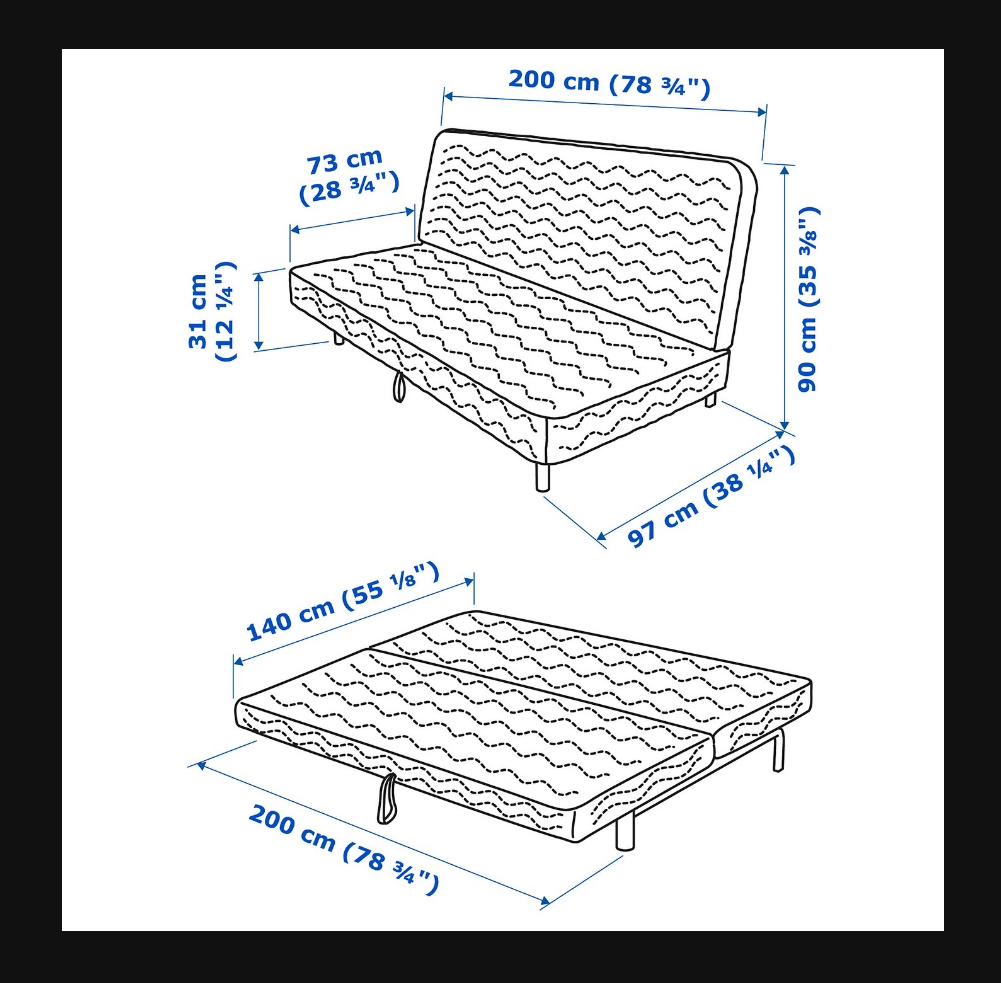 200 cm (78 ¾")

73 cm (28 ¾")

31 cm (12 ¼")

90 cm (35 ⅜")

97 cm (38 ¼")

140 cm (55 ⅛")

200 cm (78 ¾")