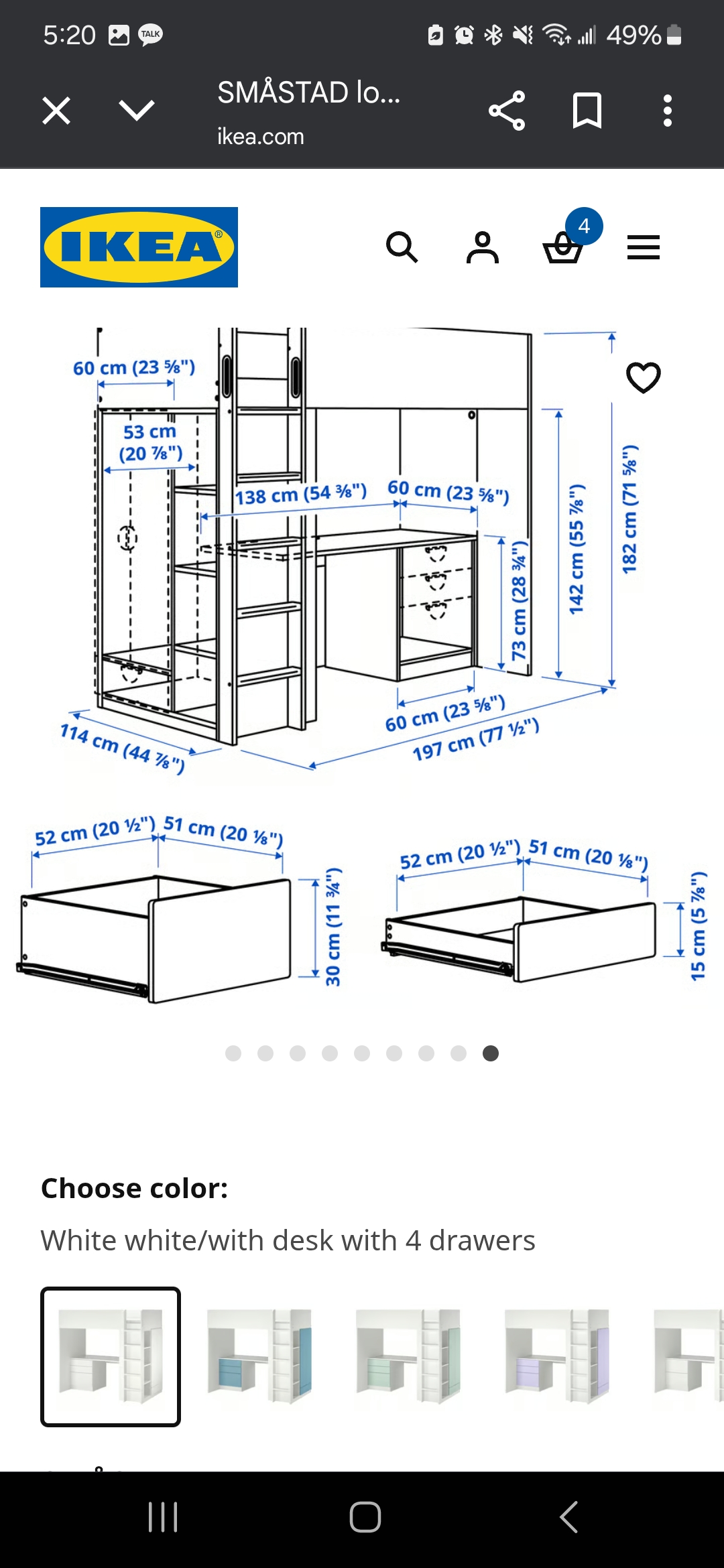 5:20 TALK 49%

SMÅSTAD lo...
ikea.com

IKEA

4

60 cm (23 ⅝")
53 cm (20 ⅞")
138 cm (54 ⅜")
60 cm (23 ⅝")
73 cm (28 ¾")
142 cm (55 ⅞")
182 cm (71 ⅝")
114 cm (44 ⅞")
60 cm (23 ⅝")
197 cm (77 ½")

52 cm (20 ½") 51 cm (20 ⅛")
30 cm (11 ¾")
52 cm (20 ½") 51 cm (20 ⅛")
15 cm (5 ⅞")

Choose color:
White white/with desk with 4 drawers